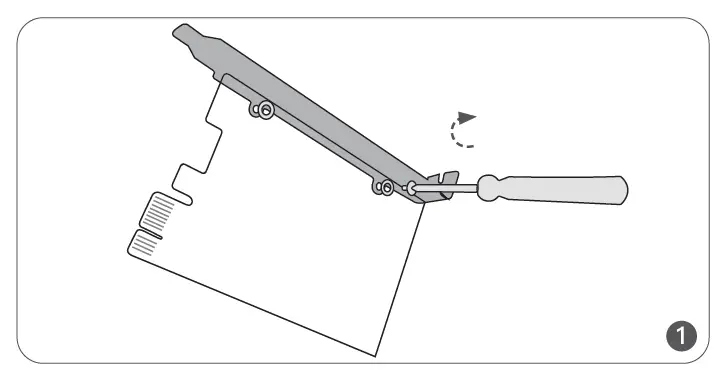 1