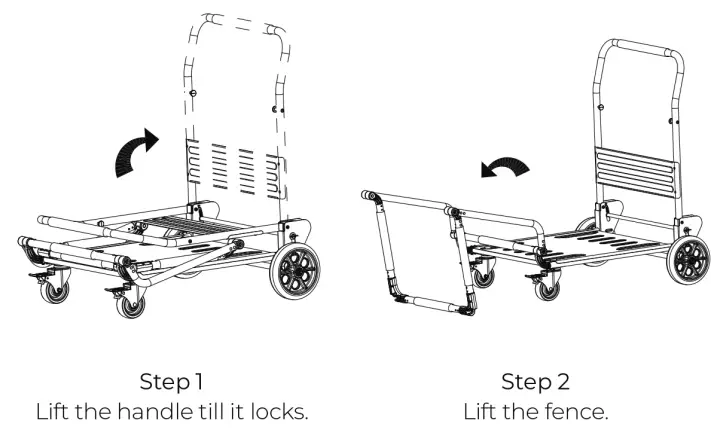 Step 1
Lift the handle till it locks.

Step 2
Lift the fence.