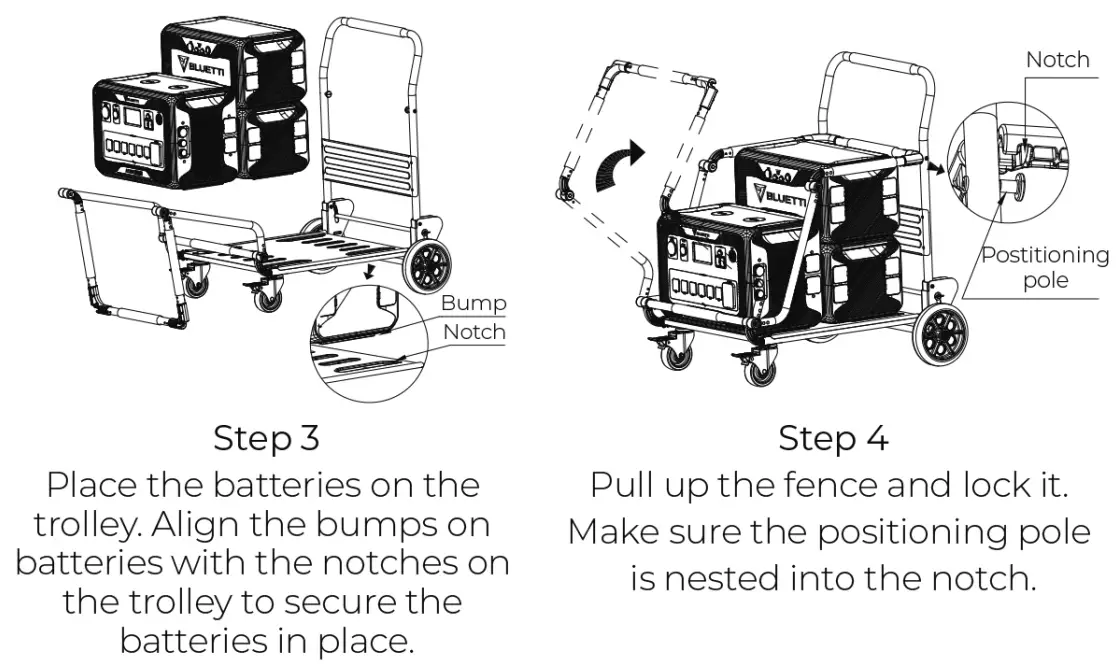 BLUETTI

Bump
Notch

Step 3
Place the batteries on the trolley. Align the bumps on batteries with the notches on the trolley to secure the batteries in place.

BLUETTI

Notch

Postitioning pole

Step 4
Pull up the fence and lock it. Make sure the positioning pole is nested into the notch.