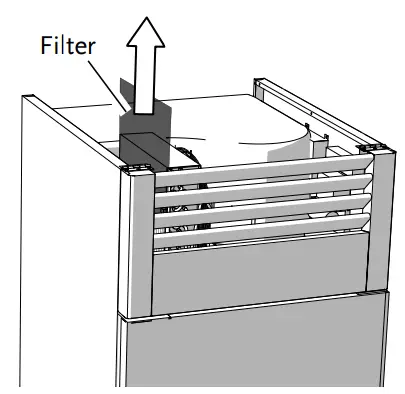 Filter