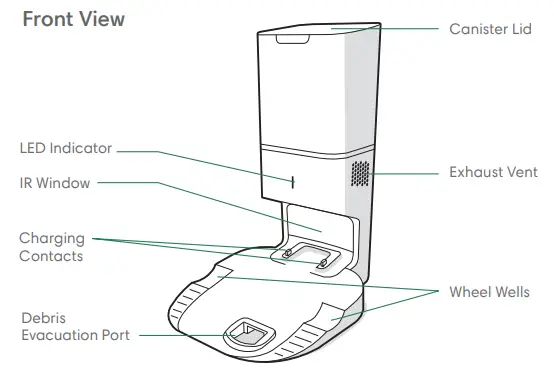 Front View

Canister Lid

LED Indicator

IR Window

Exhaust Vent

Charging Contacts

Wheel Wells

Debris Evacuation Port