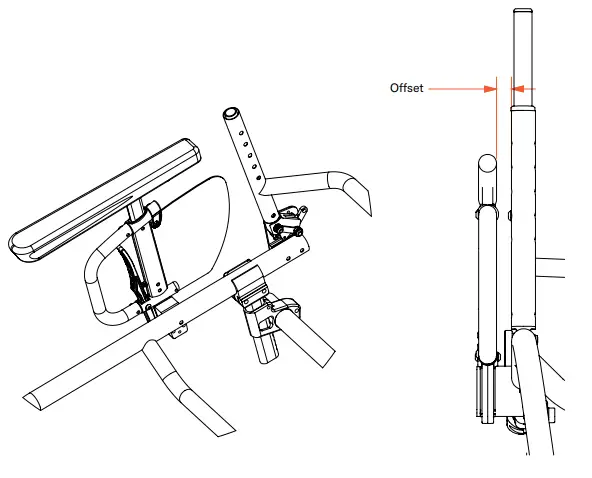 Offset