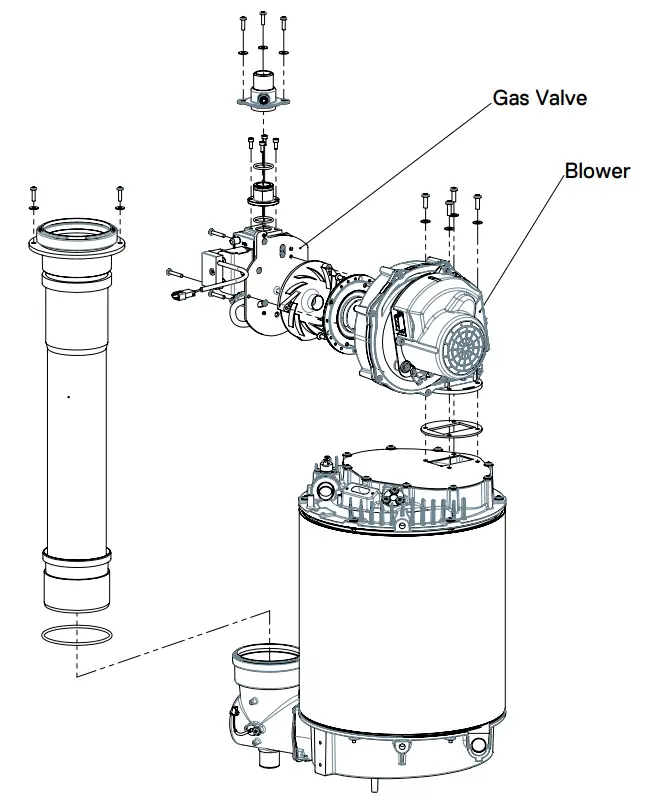 Gas Valve

Blower