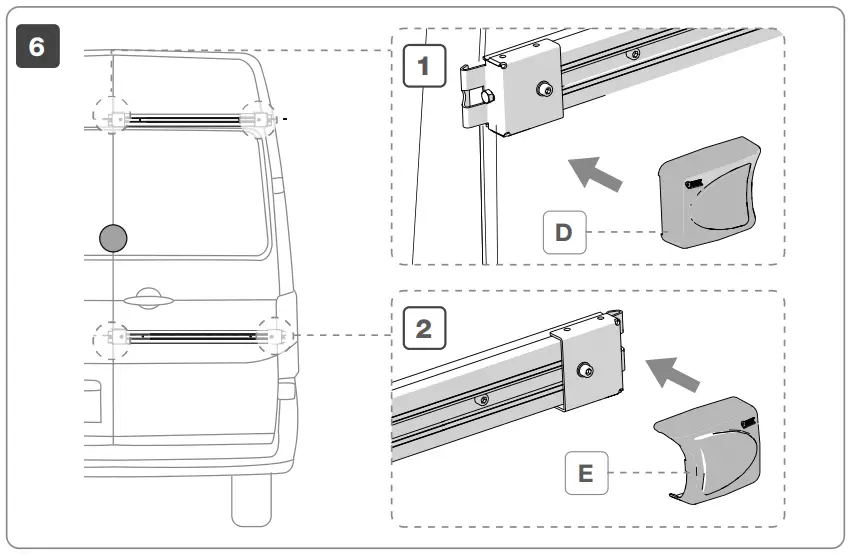 6
1
D
2
E