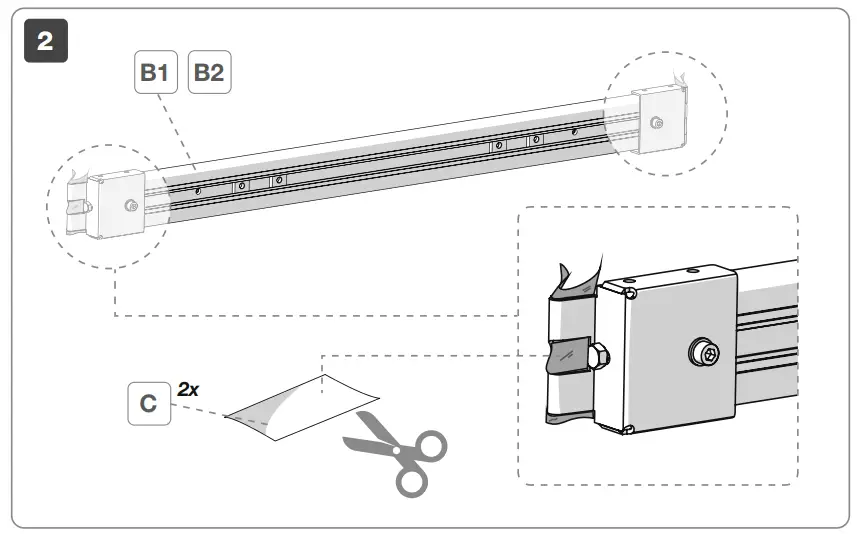 2

B1 B2

C 2x