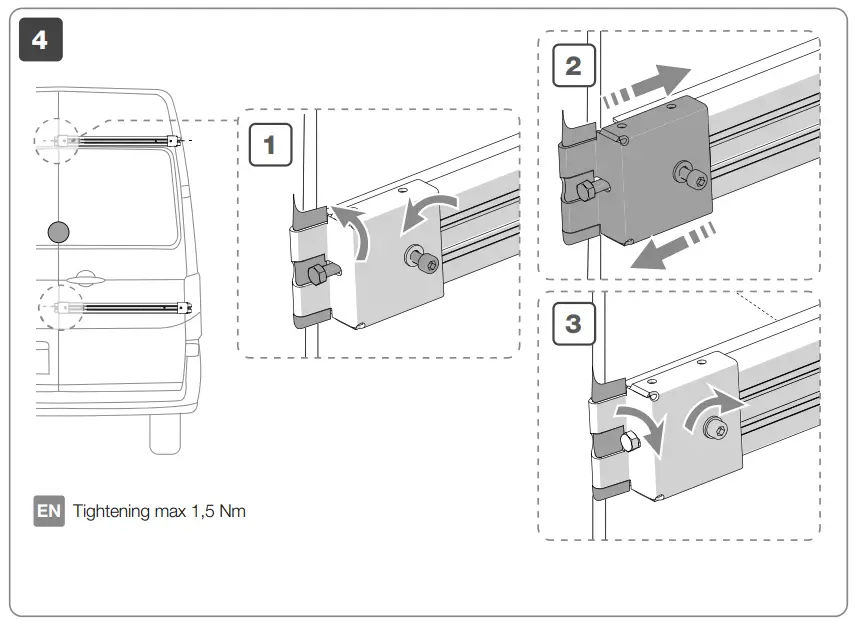 4

1

2

3

EN Tightening max 1,5 Nm