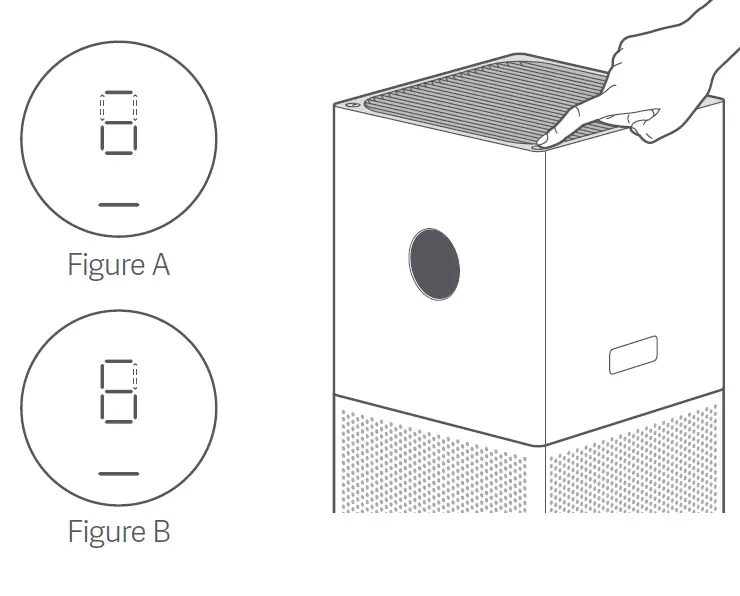 Figure A

Figure B