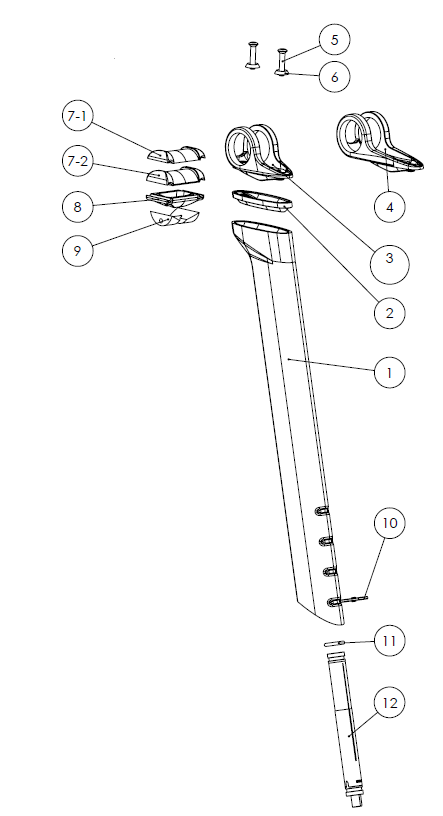 5
6
7-1
7-2
8
9
4
3
2
1
10
11
12