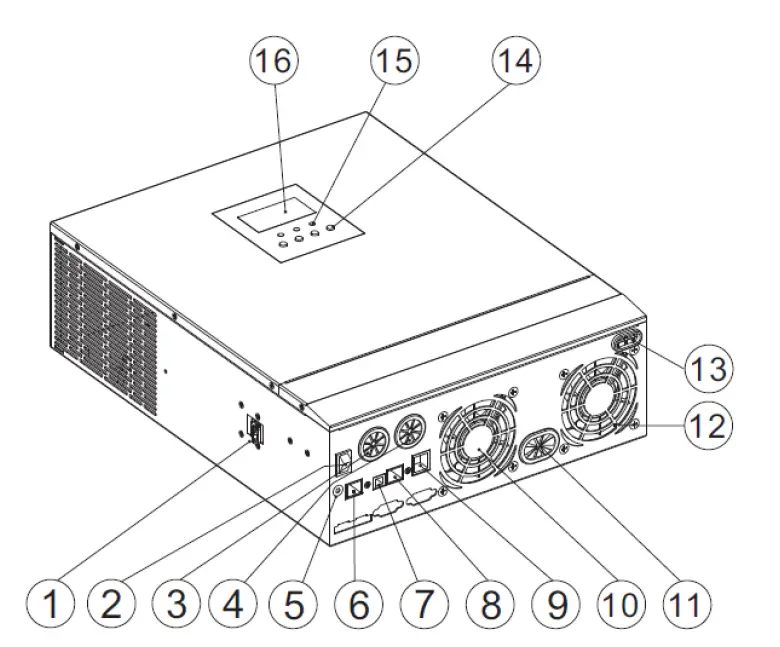 16
15
14
13
12
1
2
3
4
5
6
7
8
9
10
11