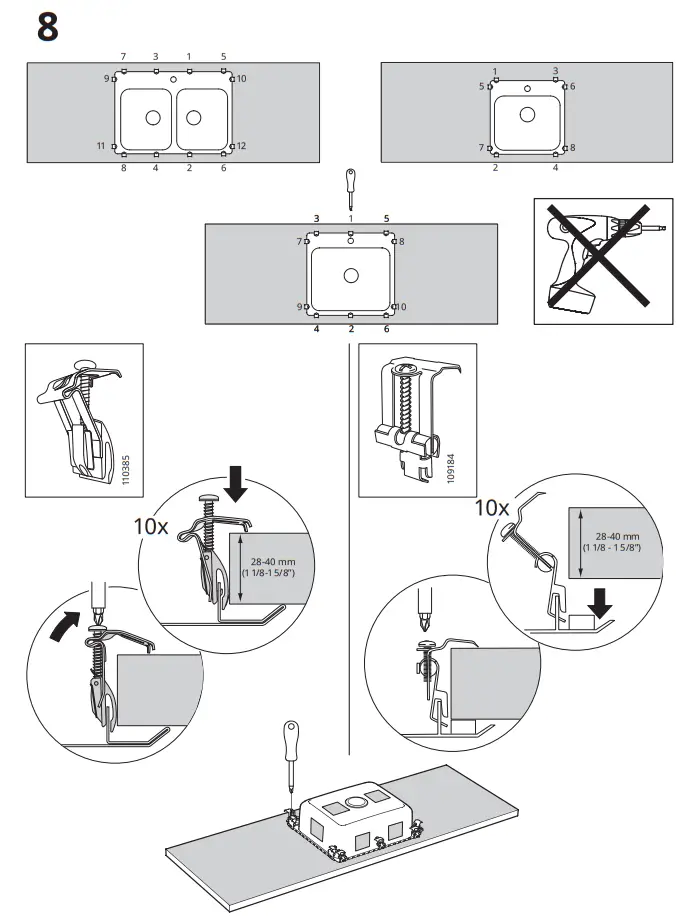 8

7 3 1 5
9 10
11 12
8 4 2 6

1 3
5 6
7 8
2 4

3 1 5
7 8
9 10
4 2 6

110385

10x

28-40 mm
(1 1/8-1 5/8")

109184

10x

28-40 mm
(1 1/8 - 1 5/8")