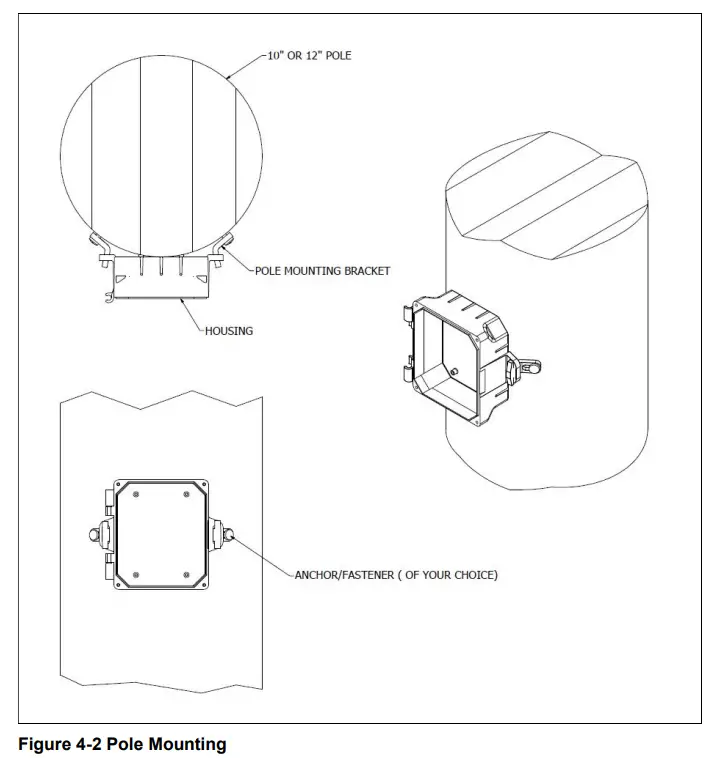 10" OR 12" POLE

POLE MOUNTING BRACKET

HOUSING

ANCHOR/FASTENER ( OF YOUR CHOICE)

Figure 4-2 Pole Mounting