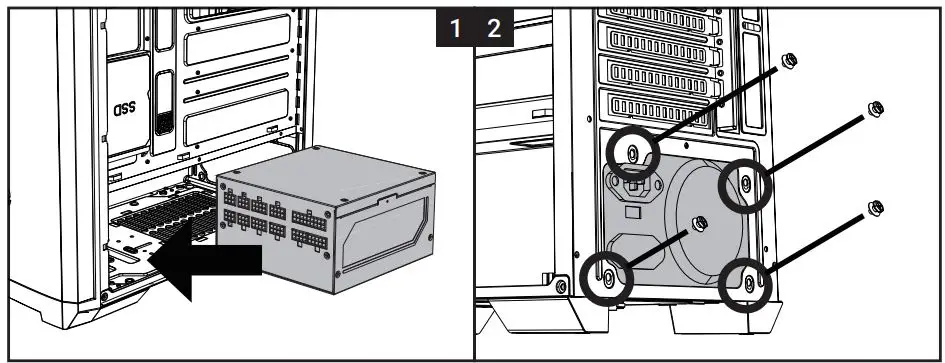 1 2

SSD