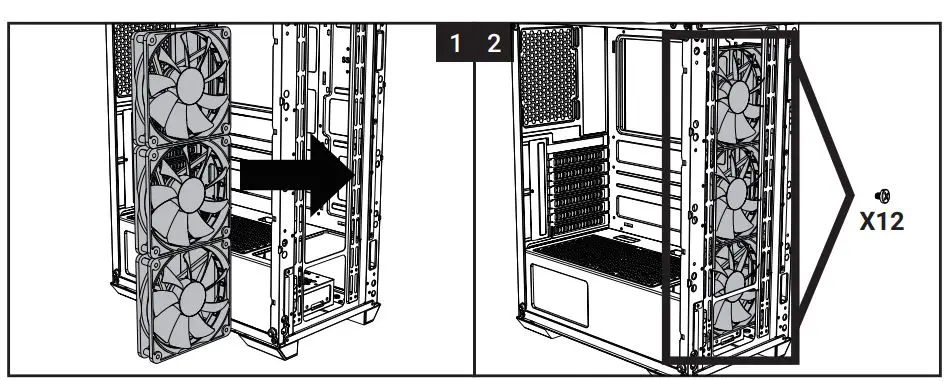 1 2

X12