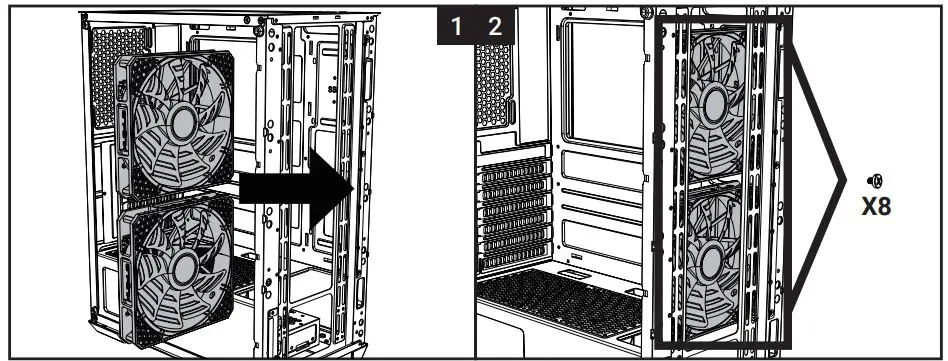 1 2

X8