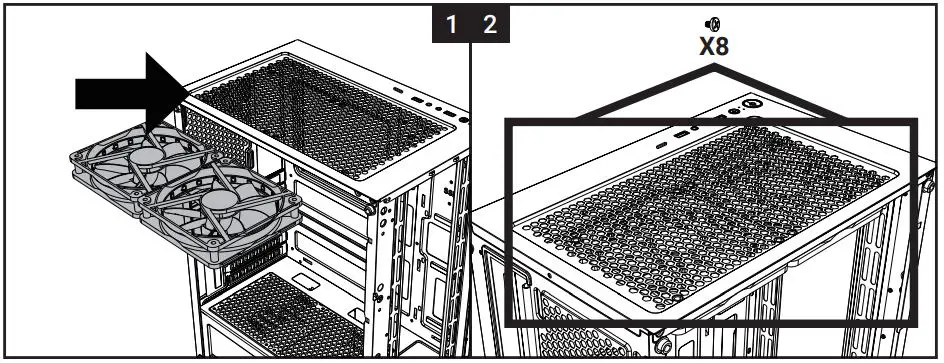 1 2

X8