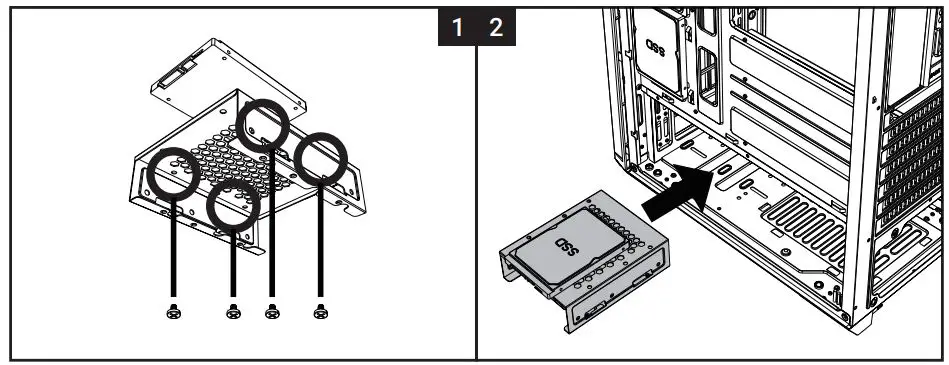 1 2

SSD

SSD