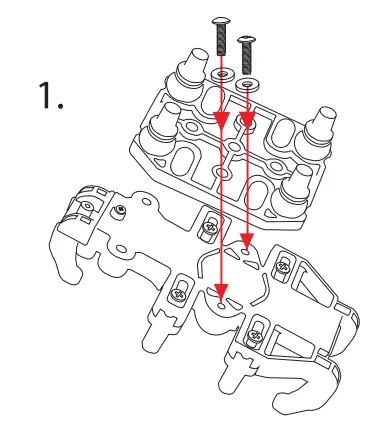 1.