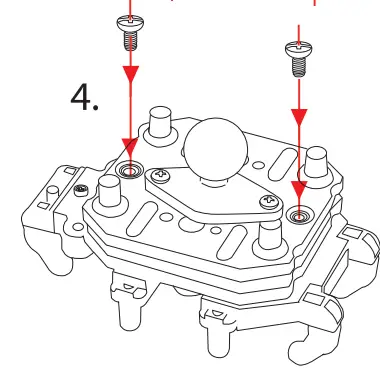 4.