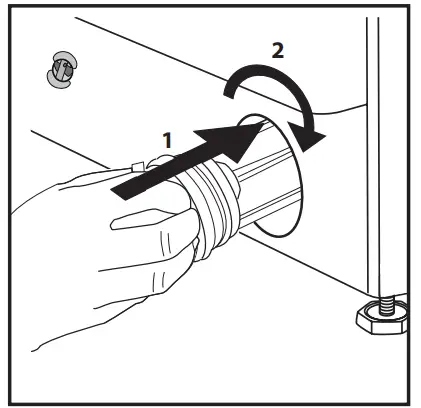 2

1