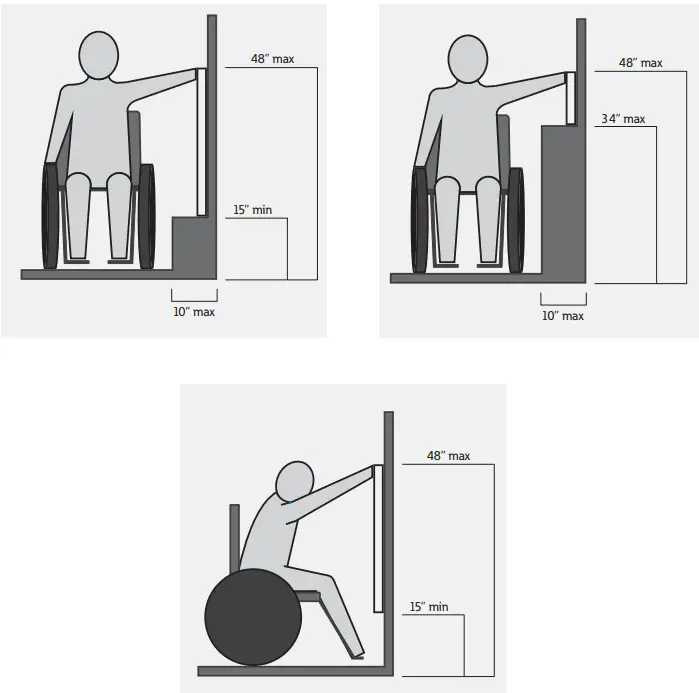 48" max

15" min

10" max

48" max

34" max

10" max

48" max

15" min