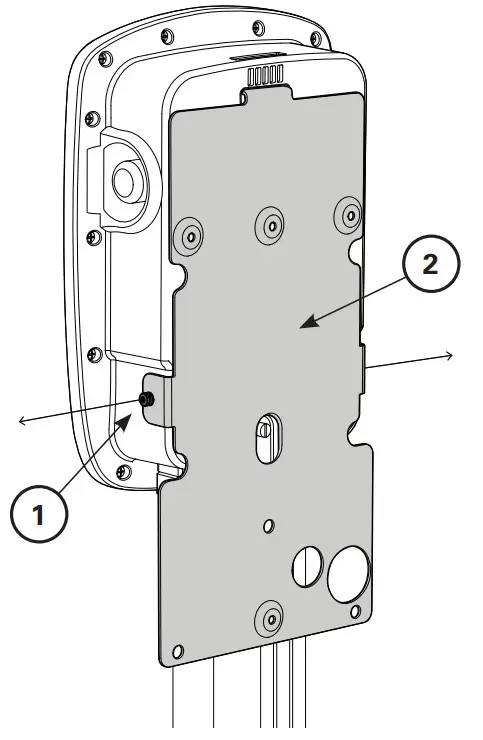 2

1