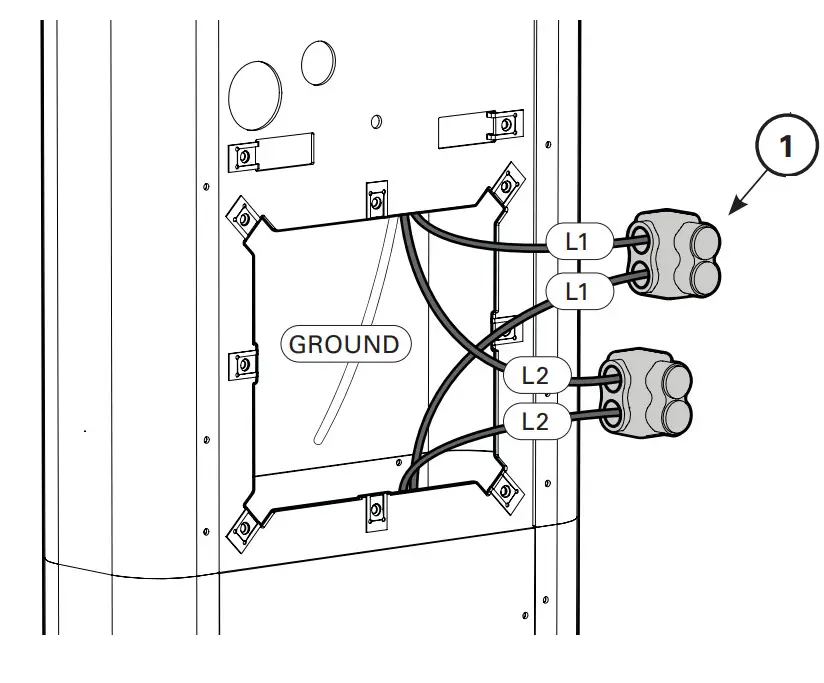 1

L1

L1

GROUND

L2

L2