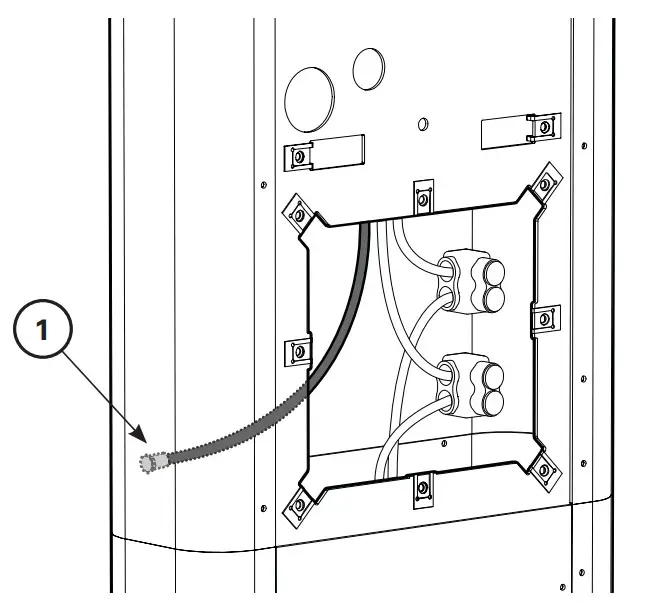 1