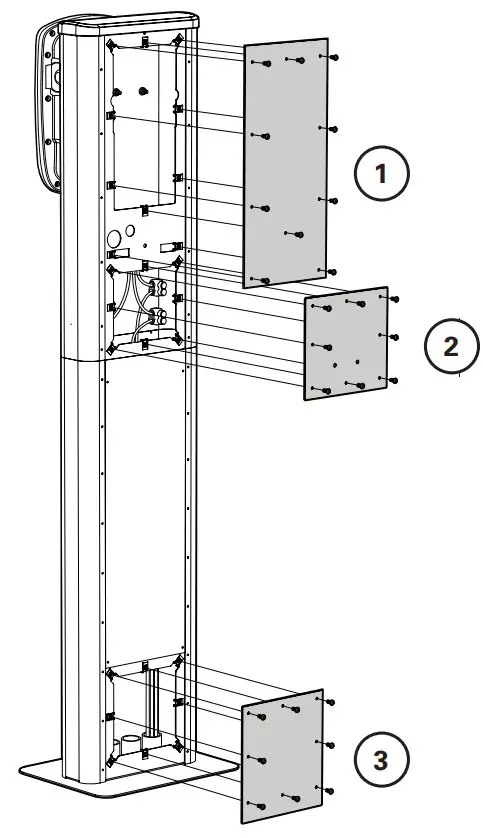 1

2

3