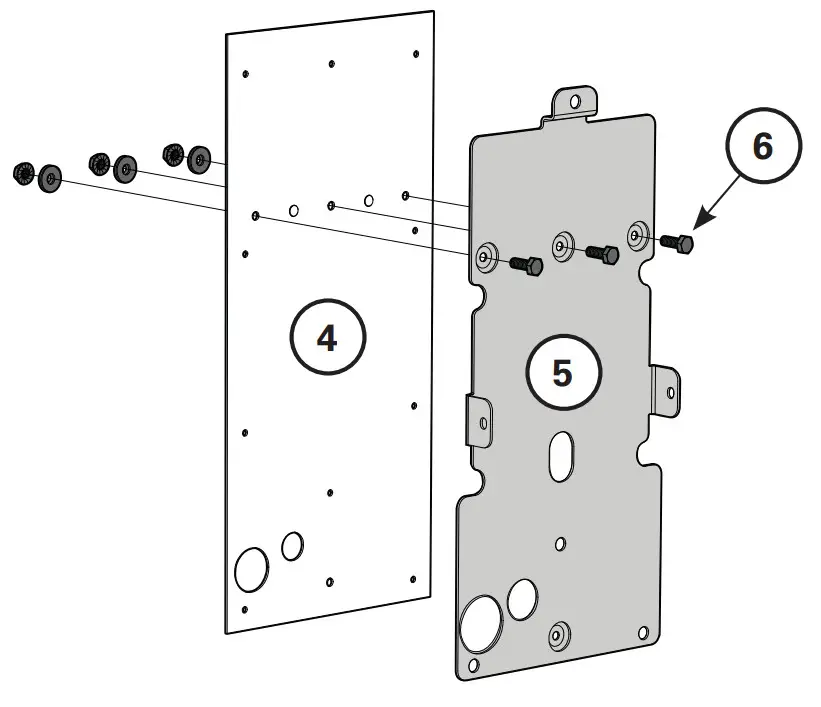 6
4
5