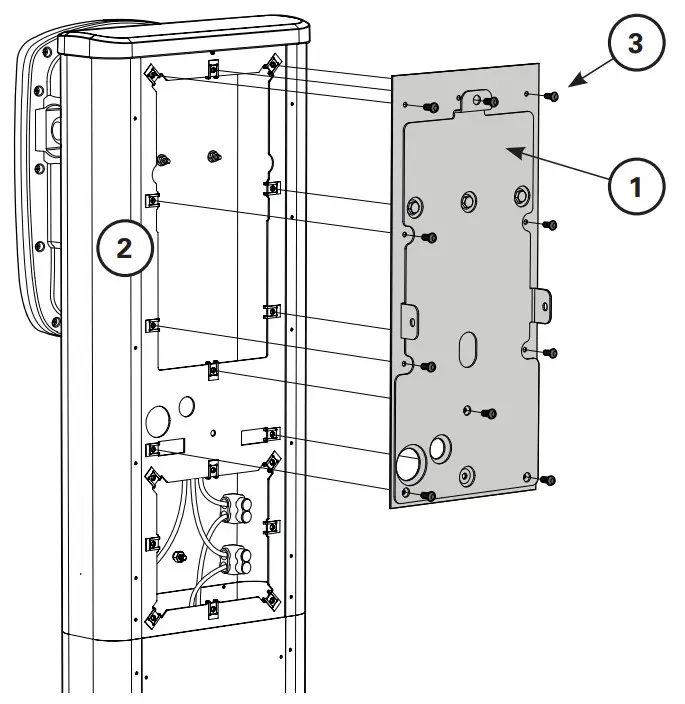 3
1
2