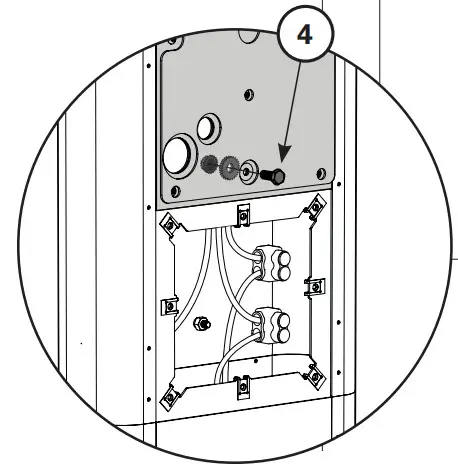 4