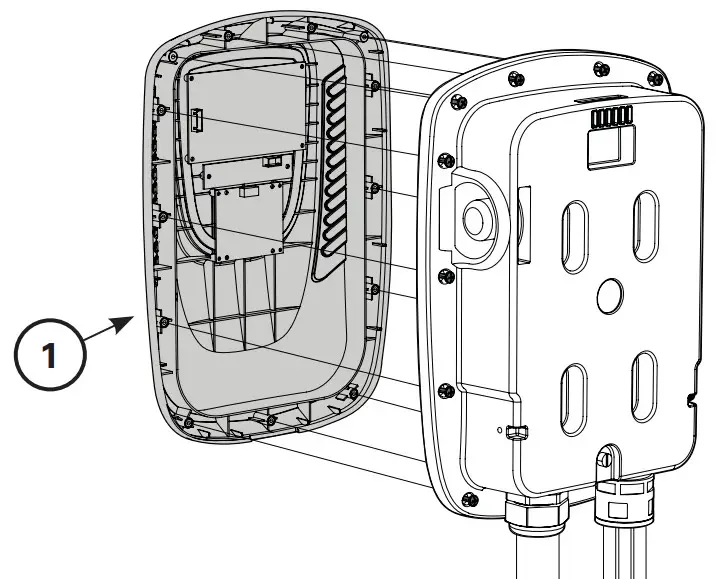 1