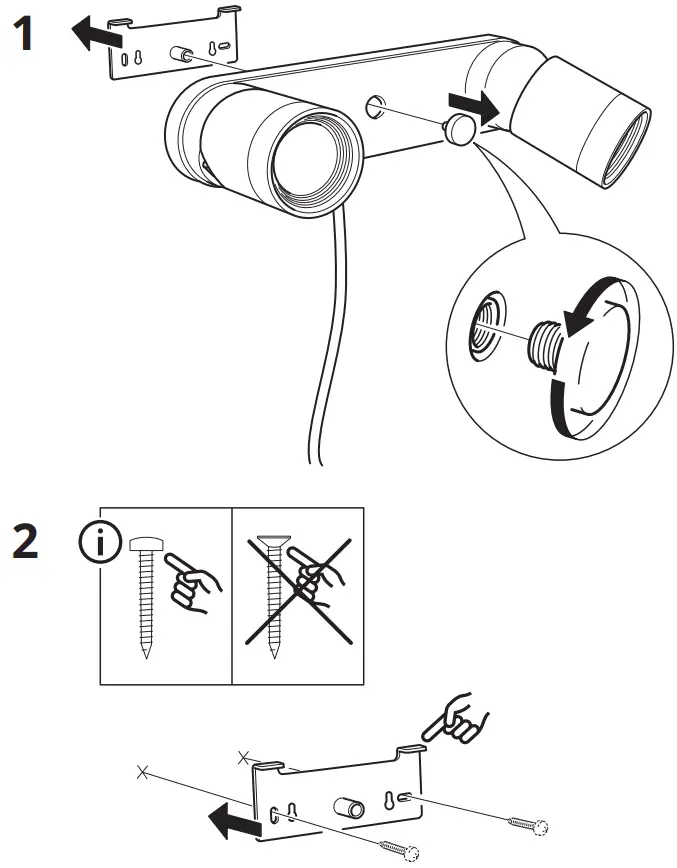 1

2

i