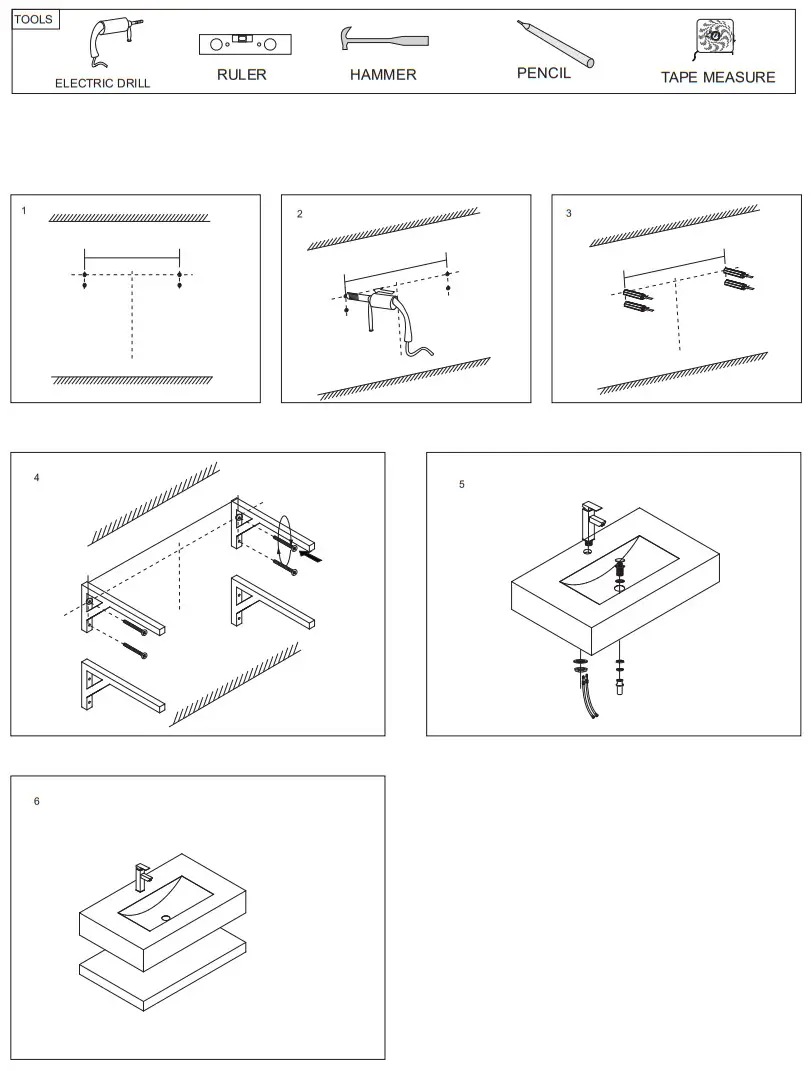 TOOLS
ELECTRIC DRILL
RULER
HAMMER
PENCIL
TAPE MEASURE

1

2

3

4

5

6