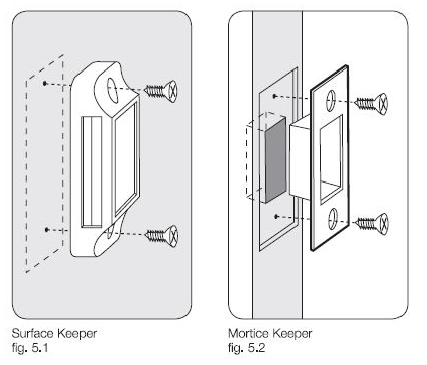 Surface Keeper
fig. 5.1

Mortice Keeper
fig. 5.2