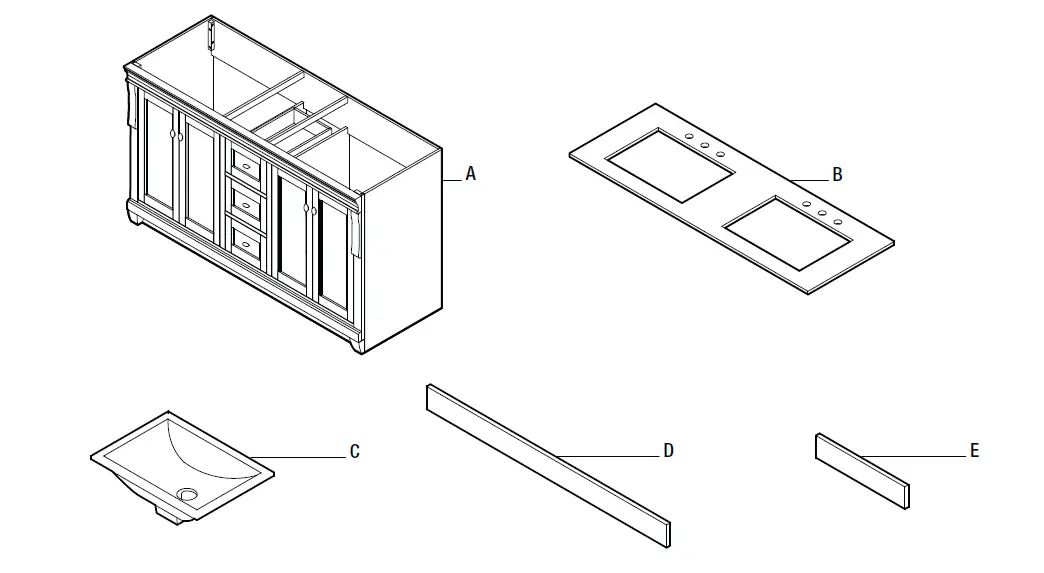 A
B
C
D
E