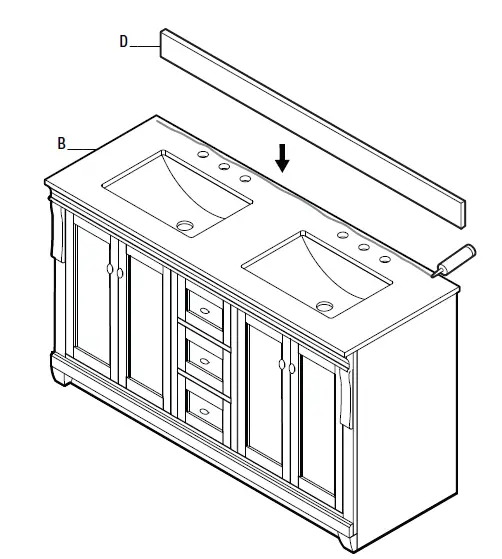 D

B