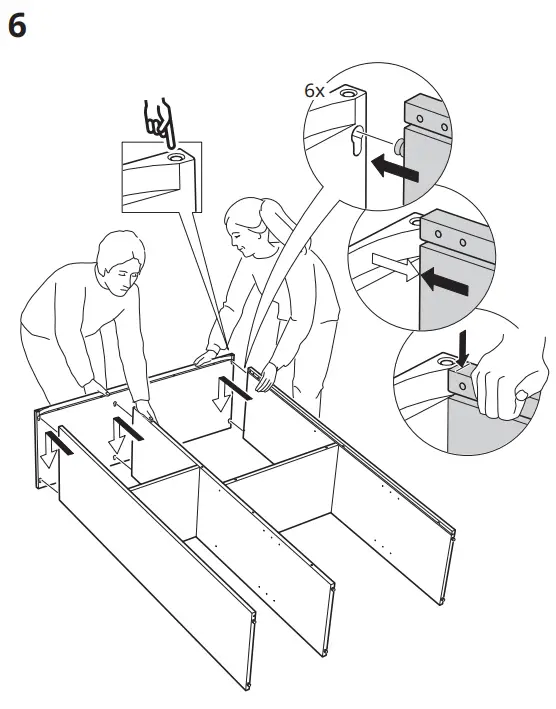 6

6x