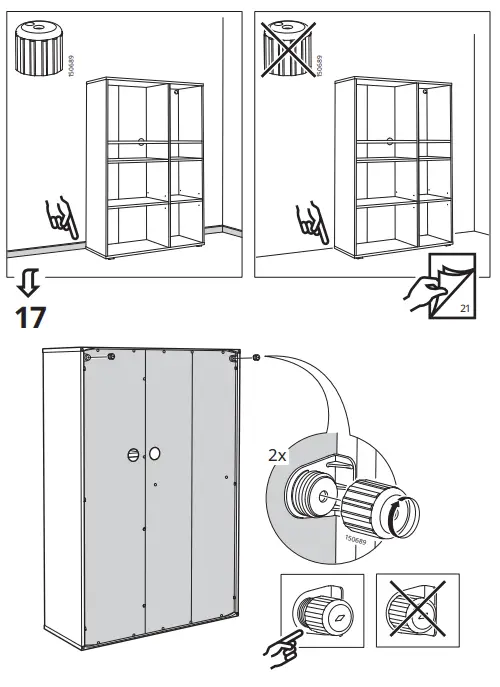 150689

150689

21

17

2x

150689