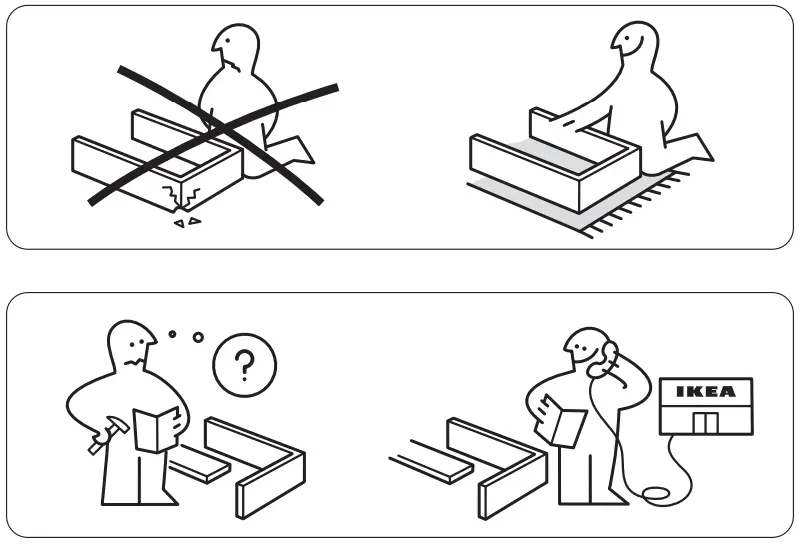 ?

IKEA