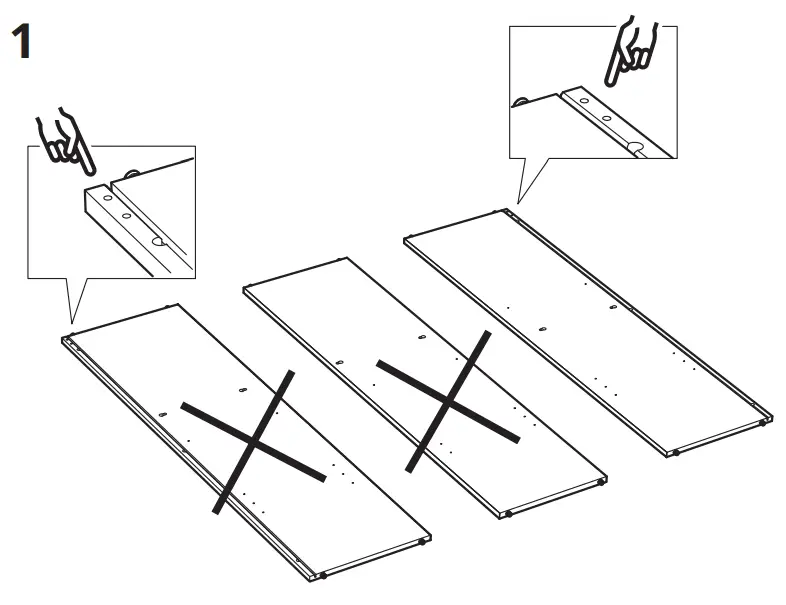 1