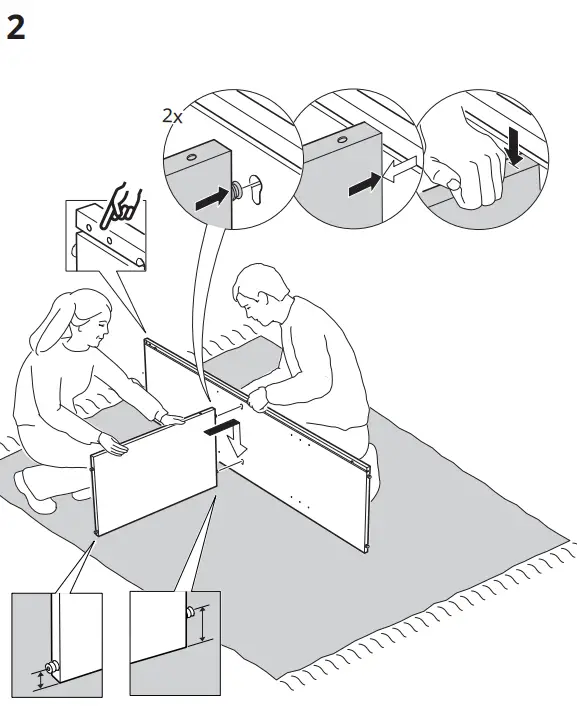 2

2x