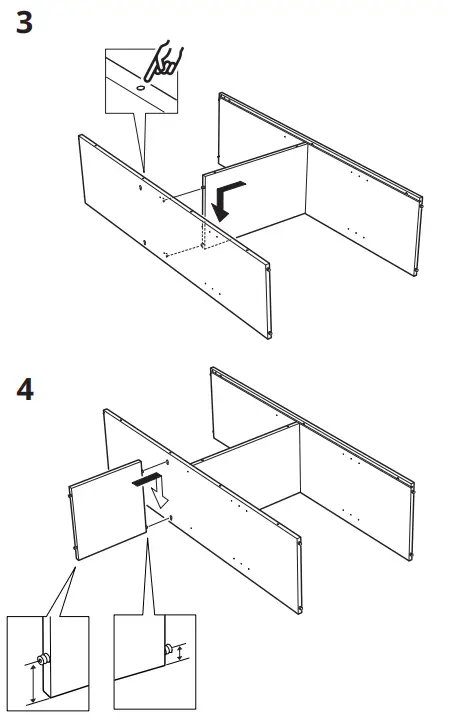 3

4