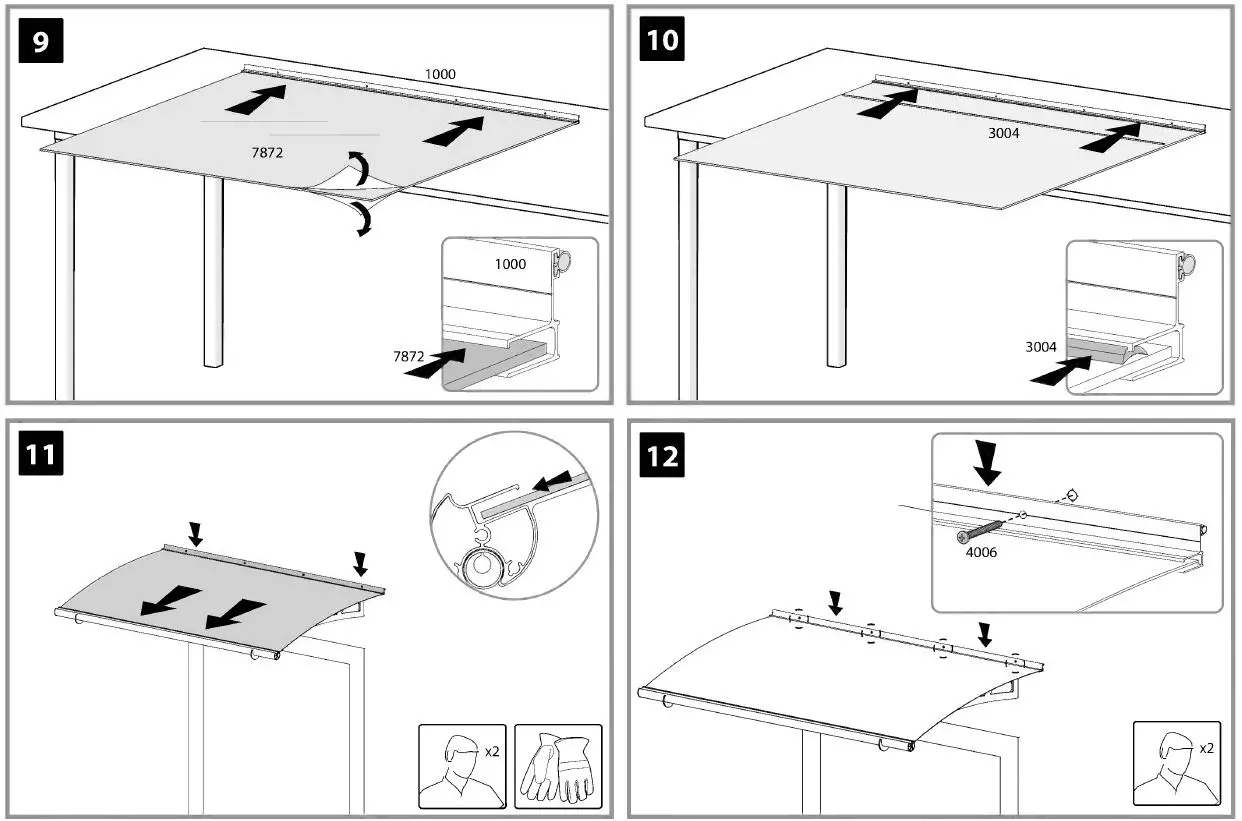 9

1000

7872

1000

7872

10

3004

3004

11

x2

12

4006

x2