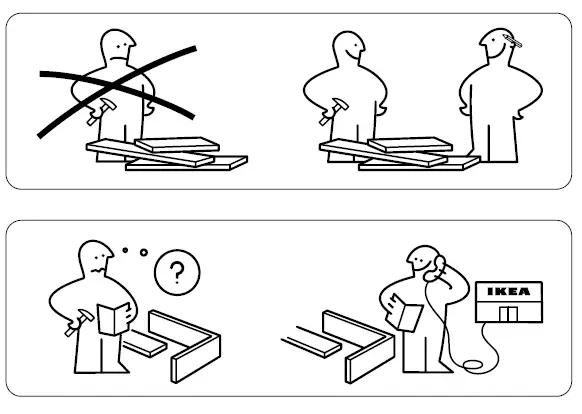 ?

IKEA