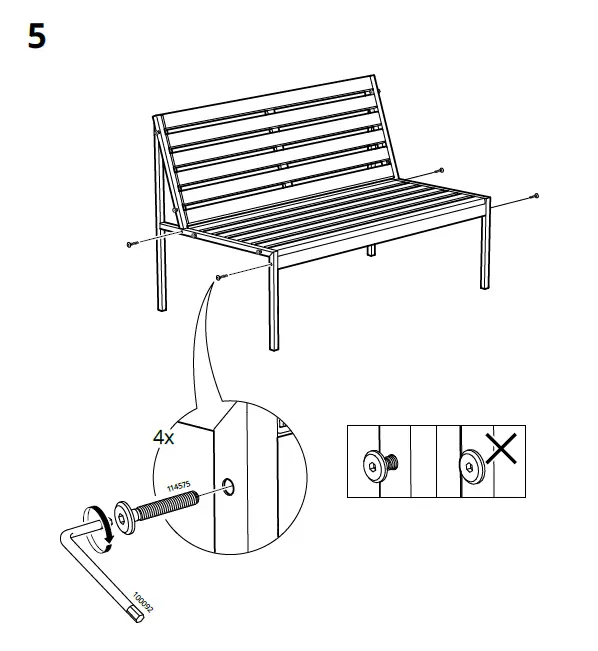 5

4x

114575

100092