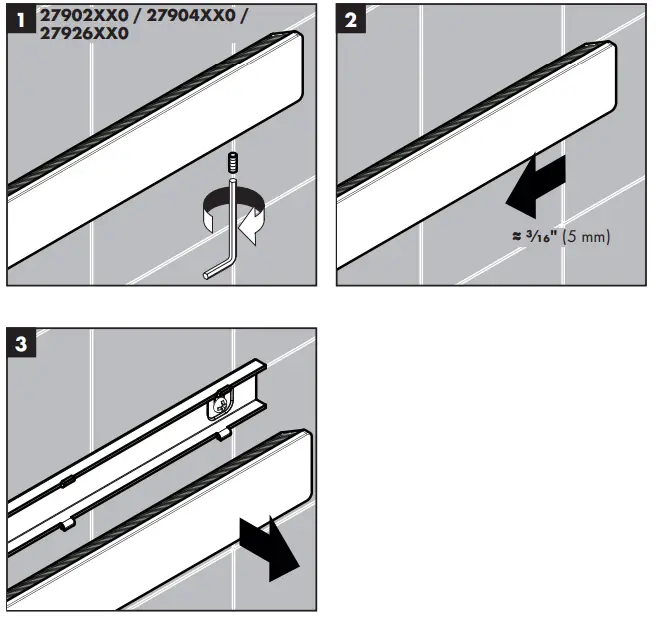 1 27902XX0 / 27904XX0 / 27926XX0

2

≈ $\frac{3}{16}$" (5 mm)

3