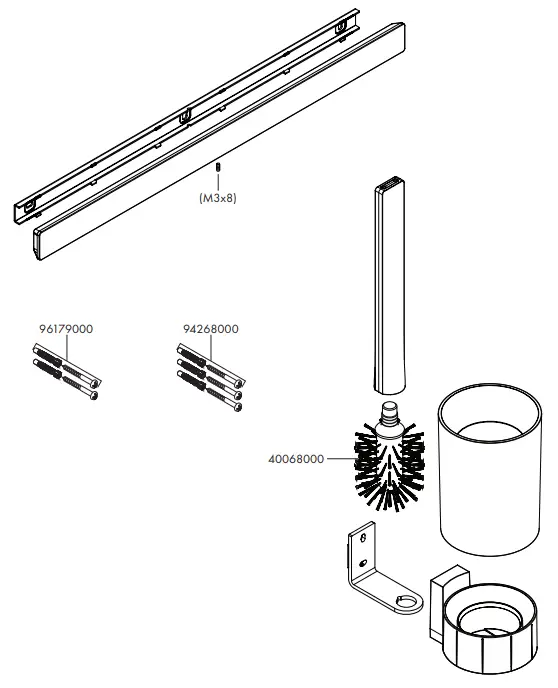 (M3x8)

96179000

94268000

40068000