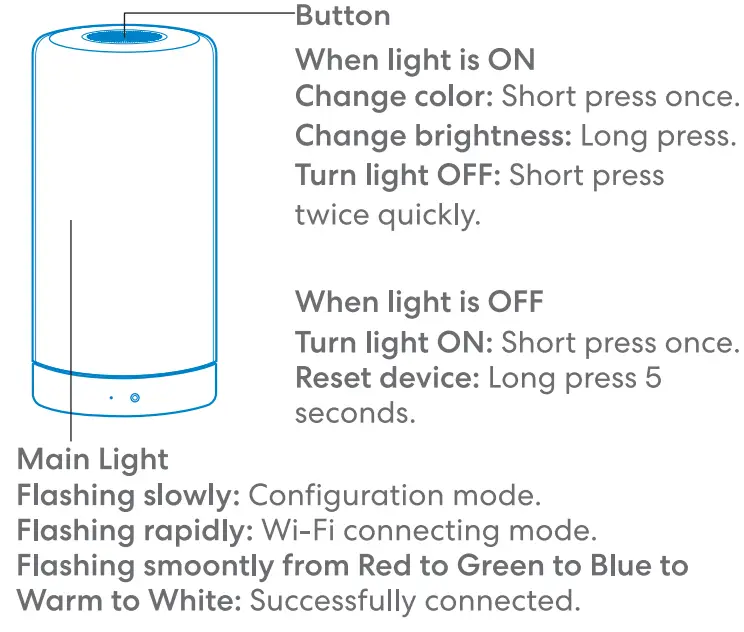 Button

When light is ON
Change color: Short press once.
Change brightness: Long press.
Turn light OFF: Short press twice quickly.

When light is OFF
Turn light ON: Short press once.
Reset device: Long press 5 seconds.

Main Light
Flashing slowly: Configuration mode.
Flashing rapidly: Wi-Fi connecting mode.
Flashing smoontly from Red to Green to Blue to Warm to White: Successfully connected.