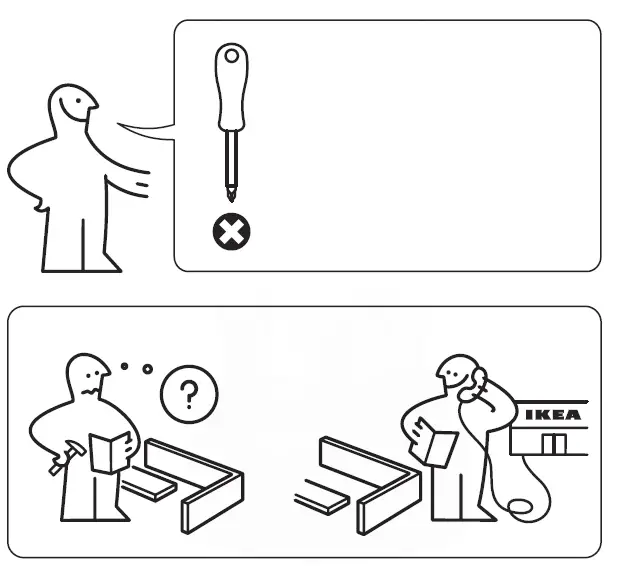 ?

IKEA